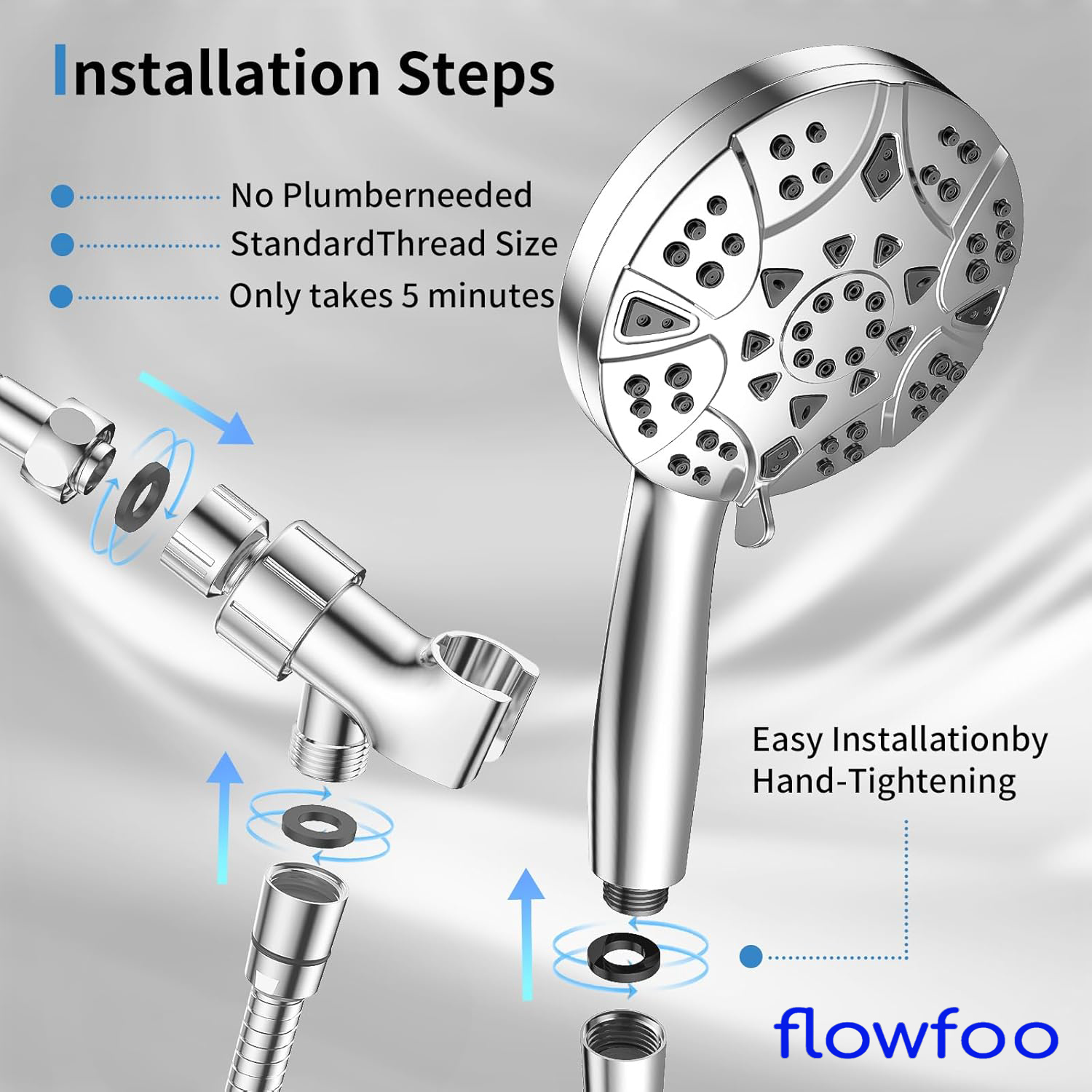 Installation Steps

No Plumberneeded

StandardThread Size

Only takes 5 minutes

Easy Installationby Hand-Tightening

flowfoo